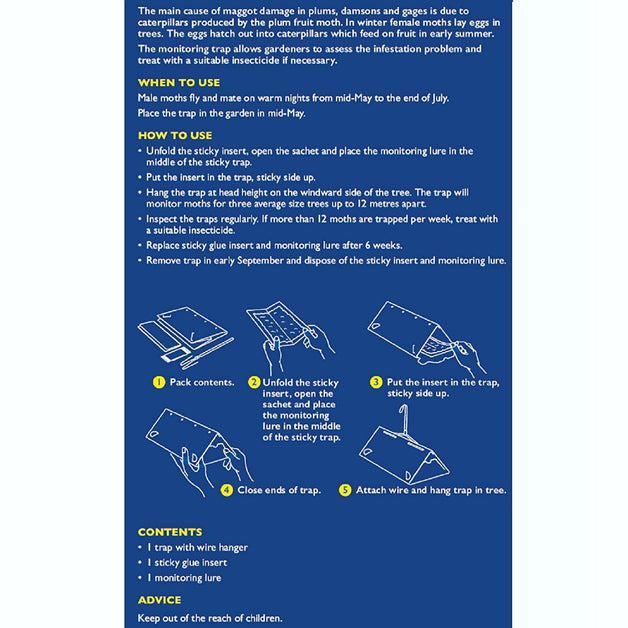 The main cause of maggot damage in plums, damsons and gages is due to caterpillars produced by the plum fruit moth. In winter female moths lay eggs in trees. The eggs hatch out into caterpillars which feed on fruit in early summer.

The monitoring trap allows gardeners to assess the infestation problem and treat with a suitable insecticide if necessary.

WHEN TO USE

Male moths fly and mate on warm nights from mid-May to the end of July.

Place the trap in the garden in mid-May.

HOW TO USE

• Unfold the sticky insert, open the sachet and place the monitoring lure in the middle of the sticky trap.
• Put the insert in the trap, sticky side up.
• Hang the trap at head height on the windward side of the tree. The trap will monitor moths for three average size trees up to 12 metres apart.
• Inspect the traps regularly. If more than 12 moths are trapped per week, treat with a suitable insecticide.
• Replace sticky glue insert and monitoring lure after 6 weeks.
• Remove trap in early September and dispose of the sticky insert and monitoring lure.

1 Pack contents.

2 Unfold the sticky insert, open the sachet and place the monitoring lure in the middle of the sticky trap.

3 Put the insert in the trap, sticky side up.

4 Close ends of trap.

5 Attach wire and hang trap in tree.

CONTENTS

• 1 trap with wire hanger
• 1 sticky glue insert
• 1 monitoring lure

ADVICE

Keep out of the reach of children.